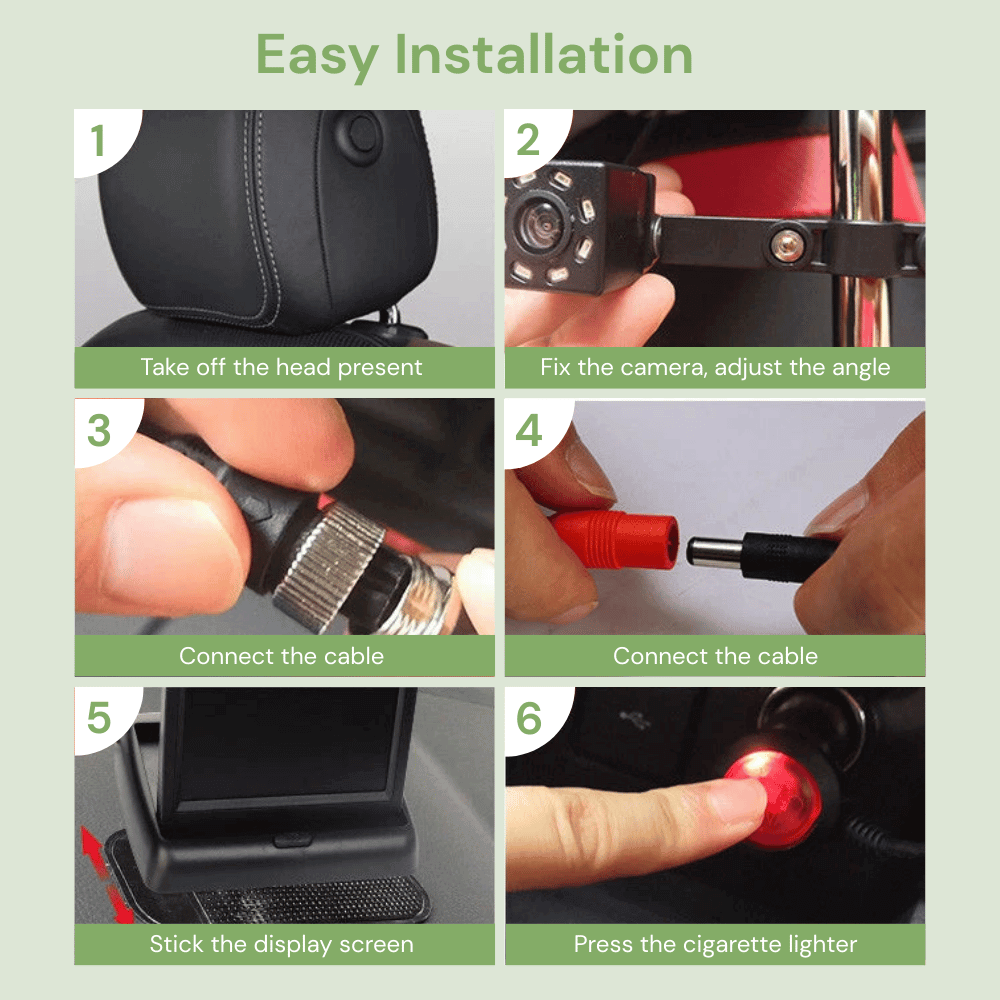 Easy Installation

1
Take off the head present

2
Fix the camera, adjust the angle

3
Connect the cable

4
Connect the cable

5
Stick the display screen

6
Press the cigarette lighter