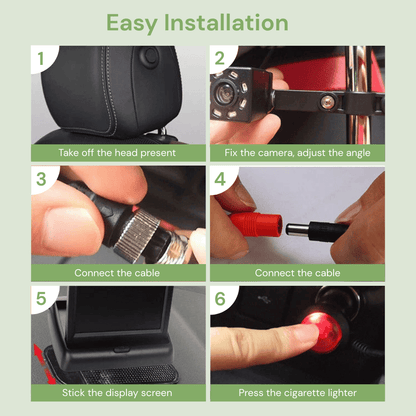 Easy Installation

1

Take off the head present

2

Fix the camera, adjust the angle

3

Connect the cable

4

Connect the cable

5

Stick the display screen

6

Press the cigarette lighter